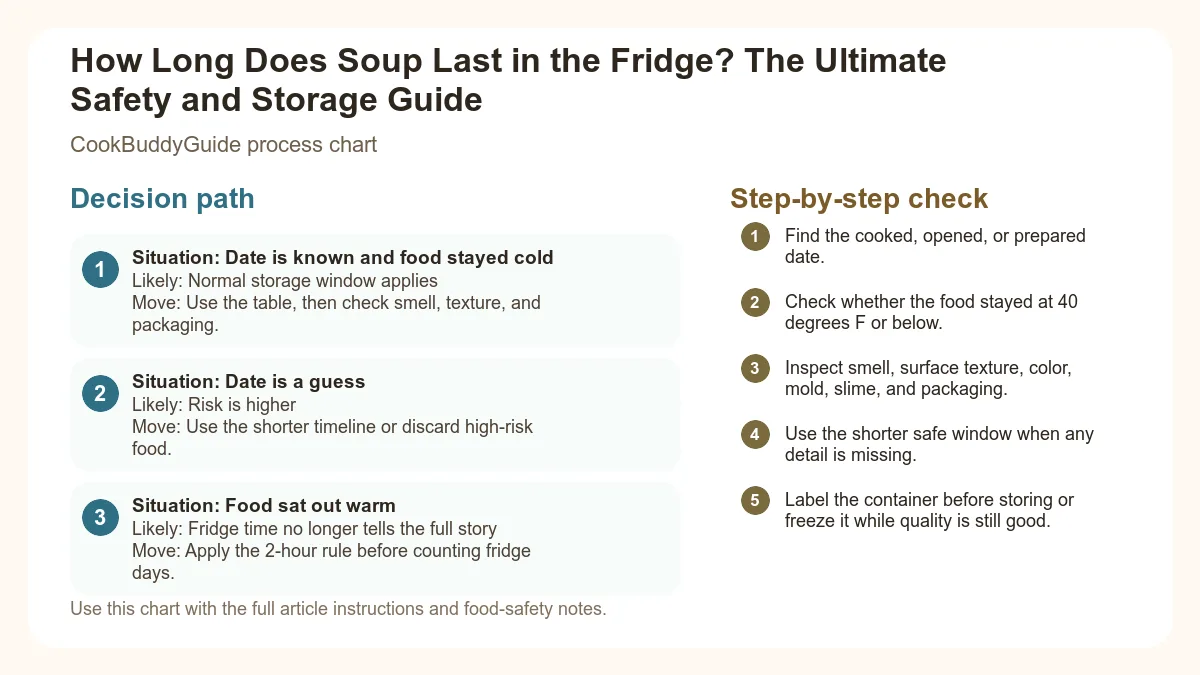 How Long Does Soup Last in the Fridge? The Ultimate Safety and Storage Guide

CookBuddyGuide process chart

Decision path

1 Situation: Date is known and food stayed cold
Likely: Normal storage window applies
Move: Use the table, then check smell, texture, and packaging.

2 Situation: Date is a guess
Likely: Risk is higher
Move: Use the shorter timeline or discard high-risk food.

3 Situation: Food sat out warm
Likely: Fridge time no longer tells the full story
Move: Apply the 2-hour rule before counting fridge days.

Use this chart with the full article instructions and food-safety notes.

Step-by-step check

1 Find the cooked, opened, or prepared date.

2 Check whether the food stayed at 40 degrees F or below.

3 Inspect smell, surface texture, color, mold, slime, and packaging.

4 Use the shorter safe window when any detail is missing.

5 Label the container before storing or freeze it while quality is still good.